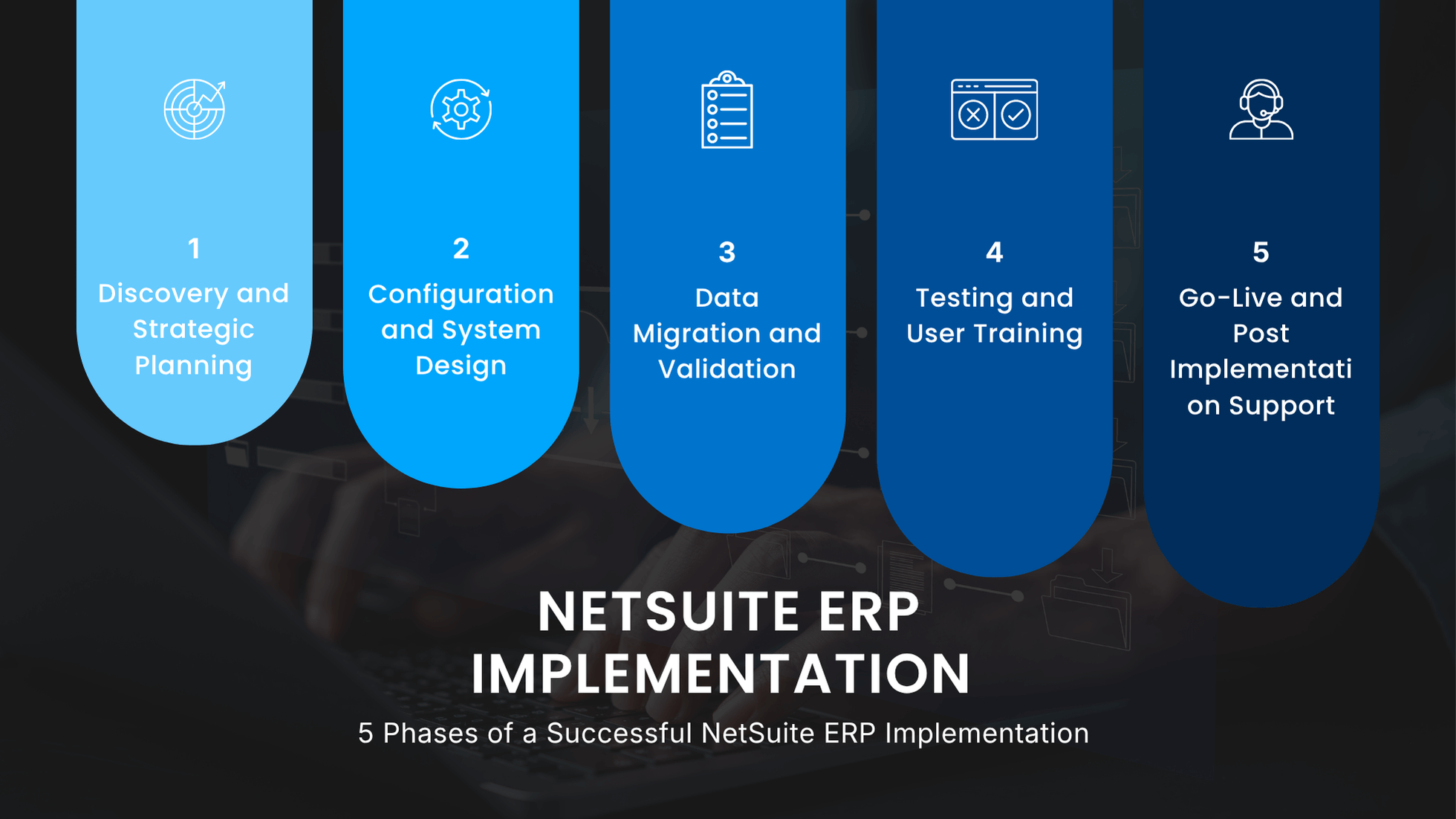 1
Discovery and Strategic Planning

2
Configuration and System Design

3
Data Migration and Validation

4
Testing and User Training

5
Go-Live and Post Implementati on Support

NETSUITE ERP IMPLEMENTATION

5 Phases of a Successful NetSuite ERP Implementation