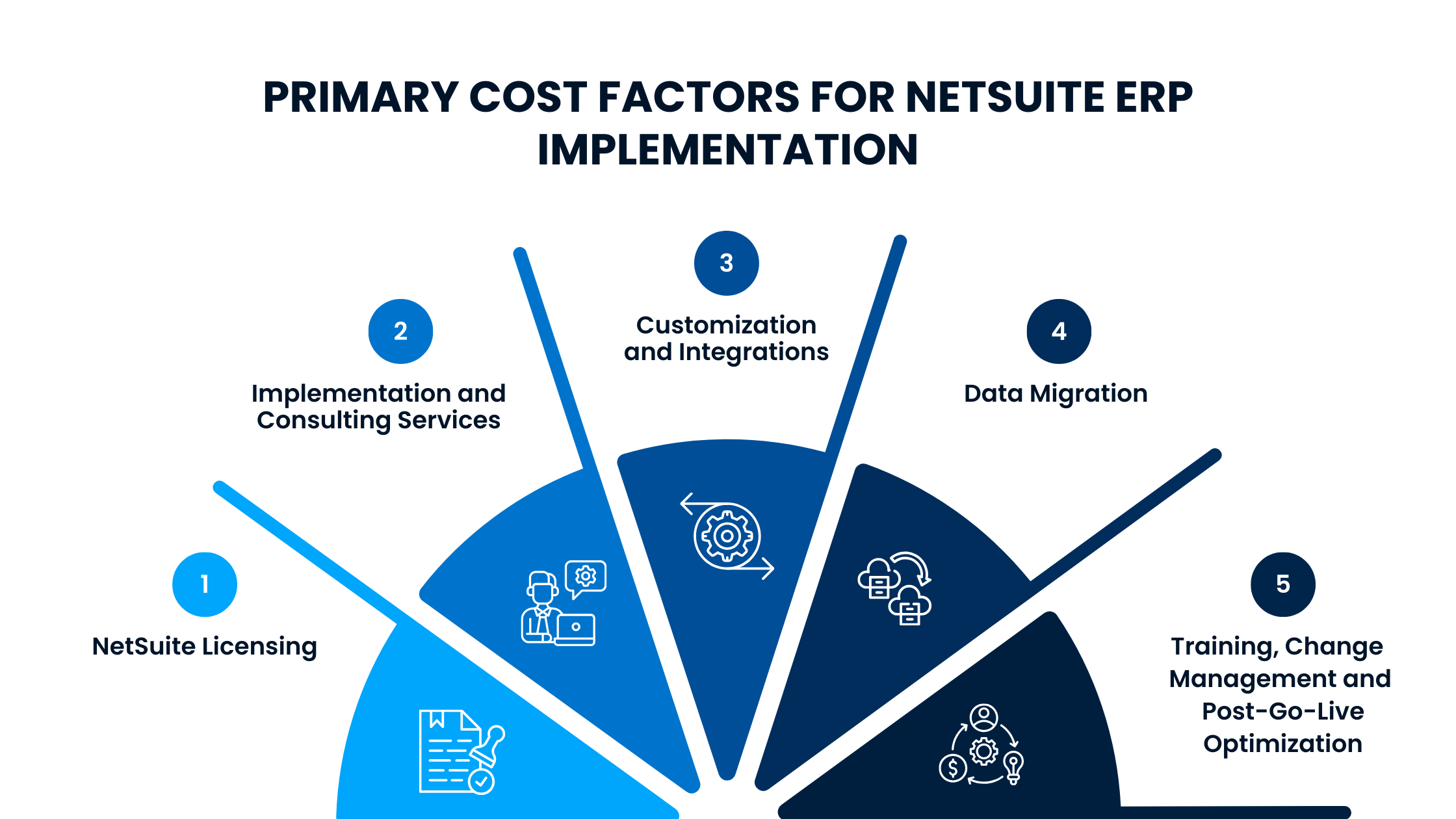 PRIMARY COST FACTORS FOR NETSUITE ERP IMPLEMENTATION

1
NetSuite Licensing

2
Implementation and Consulting Services

3
Customization and Integrations

4
Data Migration

5
Training, Change Management and Post-Go-Live Optimization